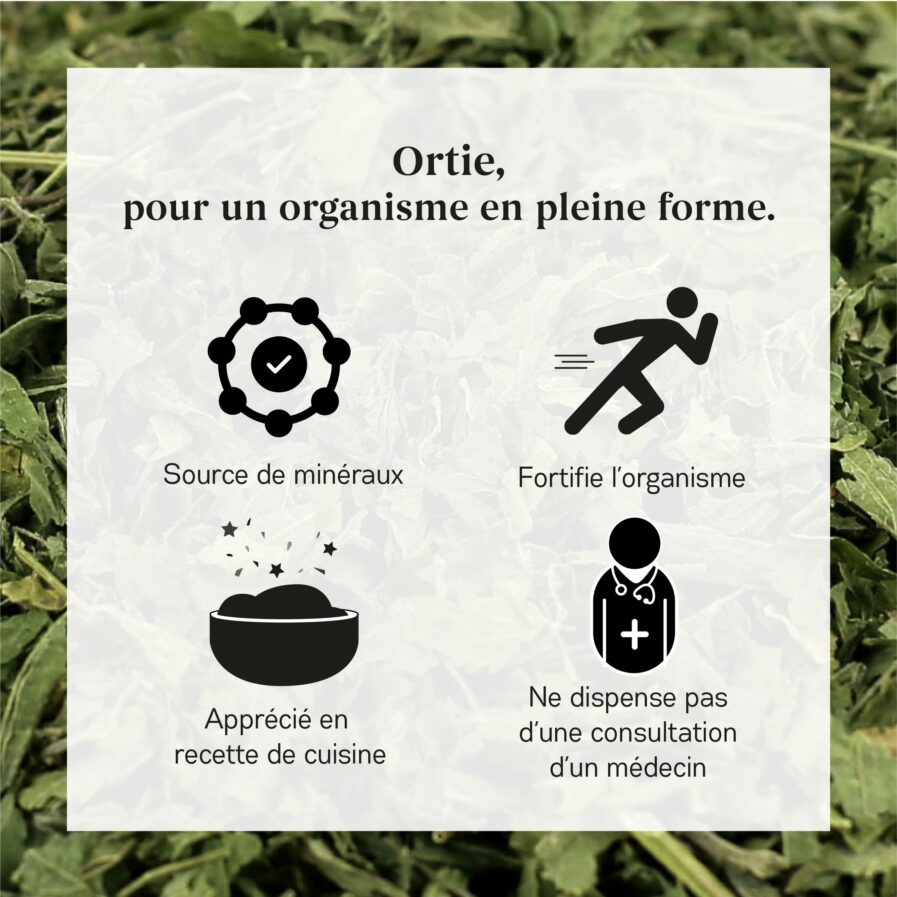 Ortie,
pour un organisme en pleine forme.

Source de minéraux

Fortifie l'organisme

Apprécié en recette de cuisine

Ne dispense pas d'une consultation d'un médecin