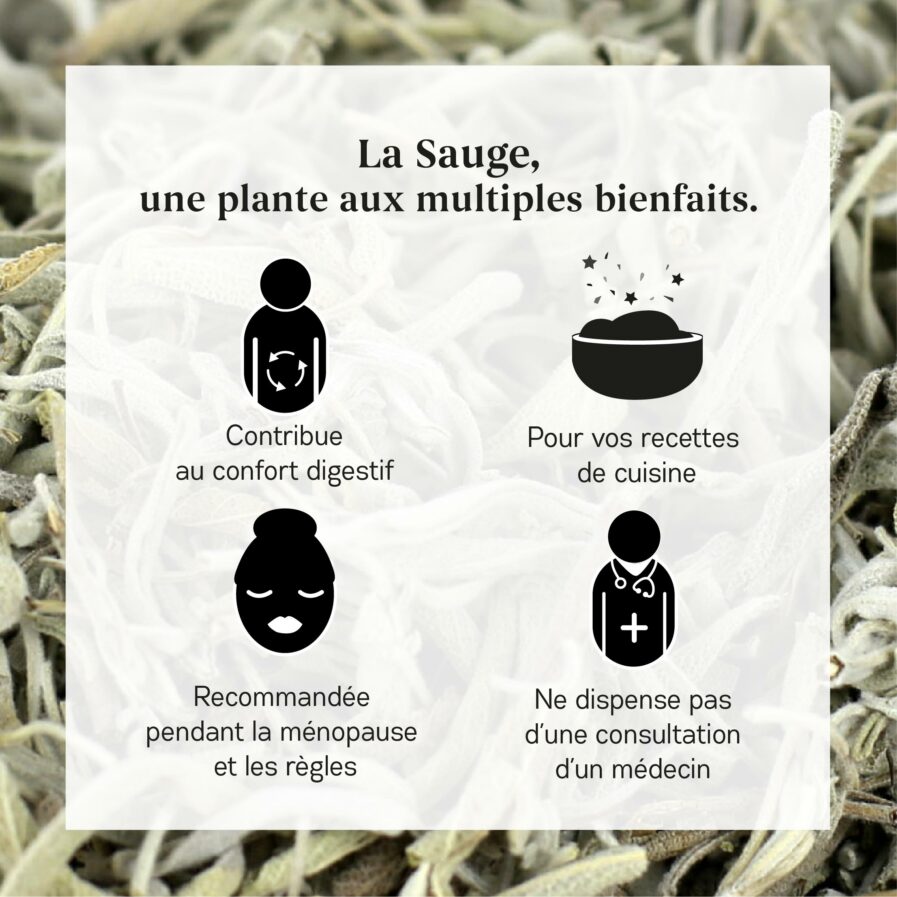 La Sauge,
une plante aux multiples bienfaits.

Contribue au confort digestif

Pour vos recettes de cuisine

Recommandée pendant la ménopause et les règles

Ne dispense pas d'une consultation d'un médecin