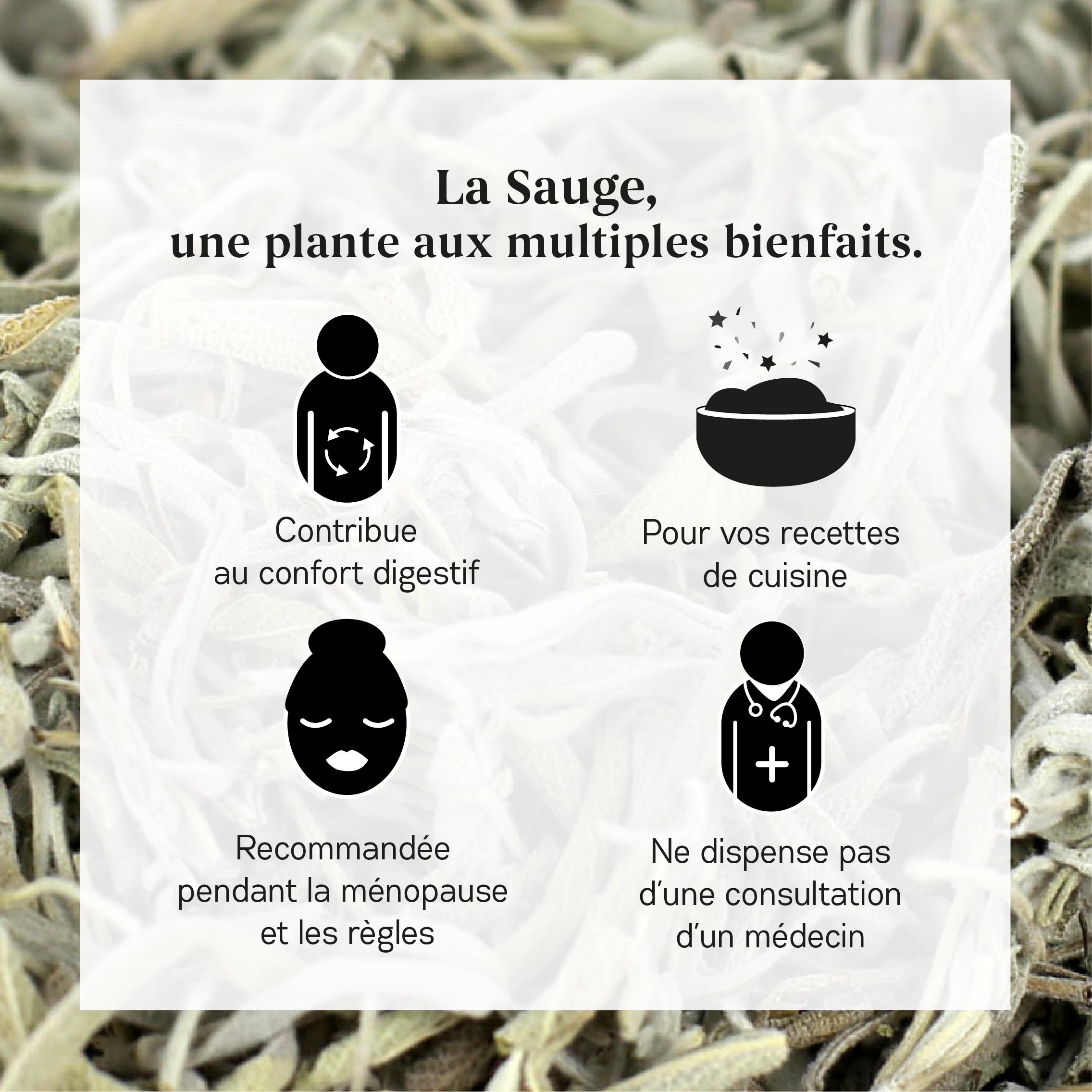 La Sauge,
une plante aux multiples bienfaits.

Contribue
au confort digestif

Pour vos recettes
de cuisine

Recommandée
pendant la ménopause
et les règles

Ne dispense pas
d'une consultation
d'un médecin